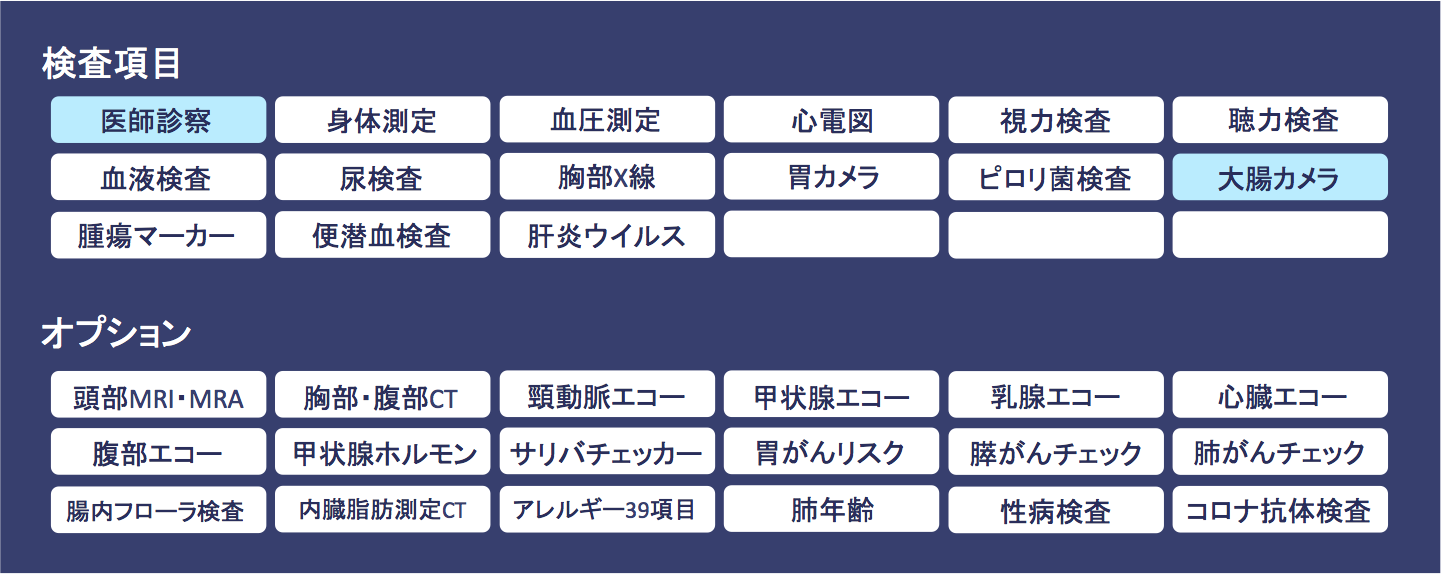 検査項目

医師診察
身体測定
血圧測定
心電図
視力検査
聴力検査
血液検査
尿検査
胸部X線
胃カメラ
ピロリ菌検査
大腸カメラ
腫瘍マーカー
便潜血検査
肝炎ウイルス

オプション

頭部MRI・MRA
胸部・腹部CT
頸動脈エコー
甲状腺エコー
乳腺エコー
心臓エコー
腹部エコー
甲状腺ホルモン
サリバチェッカー
胃がんリスク
膵がんチェック
肺がんチェック
腸内フローラ検査
内臓脂肪測定CT
アレルギー39項目
肺年齢
性病検査
コロナ抗体検査